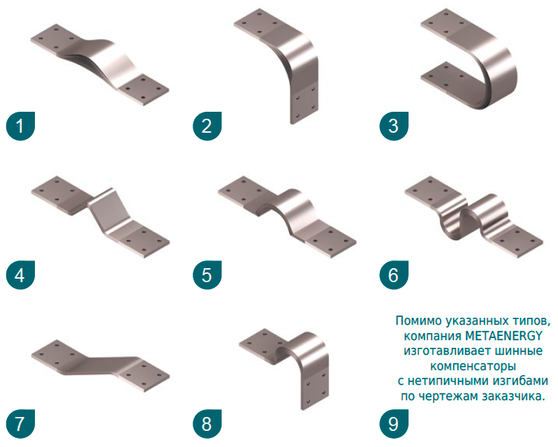 1

2

3

4

5

6

7

8

Помимо указанных типов, компания METAENERGY изготавливает шинные компенсаторы с нетипичными изгибами по чертежам заказчика.

9